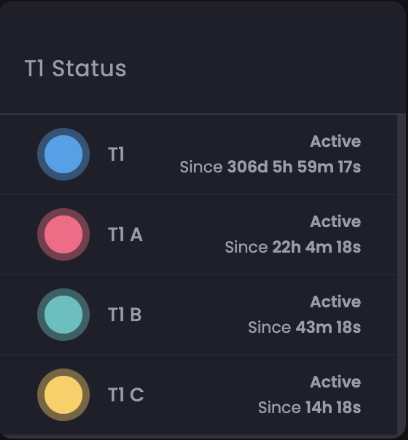 T1 Status

T1
Active
Since 306d 5h 59m 17s

T1 A
Active
Since 22h 4m 18s

T1 B
Active
Since 43m 18s

T1 C
Active
Since 14h 18s